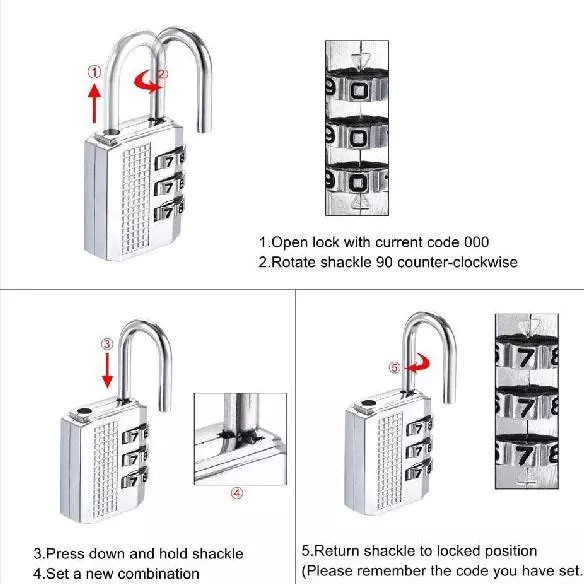 ①
②
9 0
9 0
9 0
1.Open lock with current code 000
2.Rotate shackle 90 counter-clockwise

③
7 8
7 8
7 8
④
3.Press down and hold shackle
4.Set a new combination

⑤
7 8
7 8
7 8
6 7 8
6 7 8
6 7 8
5.Return shackle to locked position
(Please remember the code you have set.