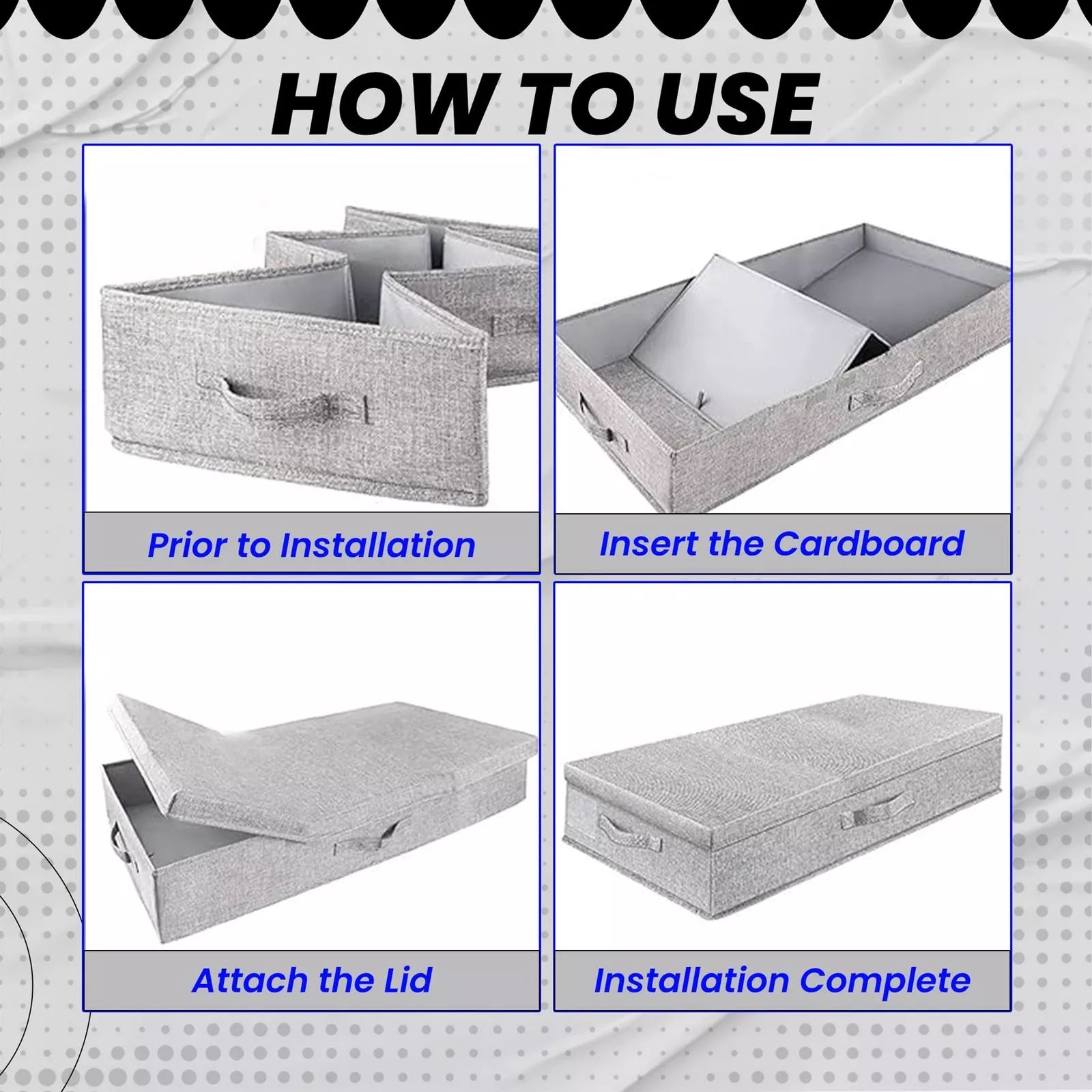 HOW TO USE

Prior to Installation

Insert the Cardboard

Attach the Lid

Installation Complete